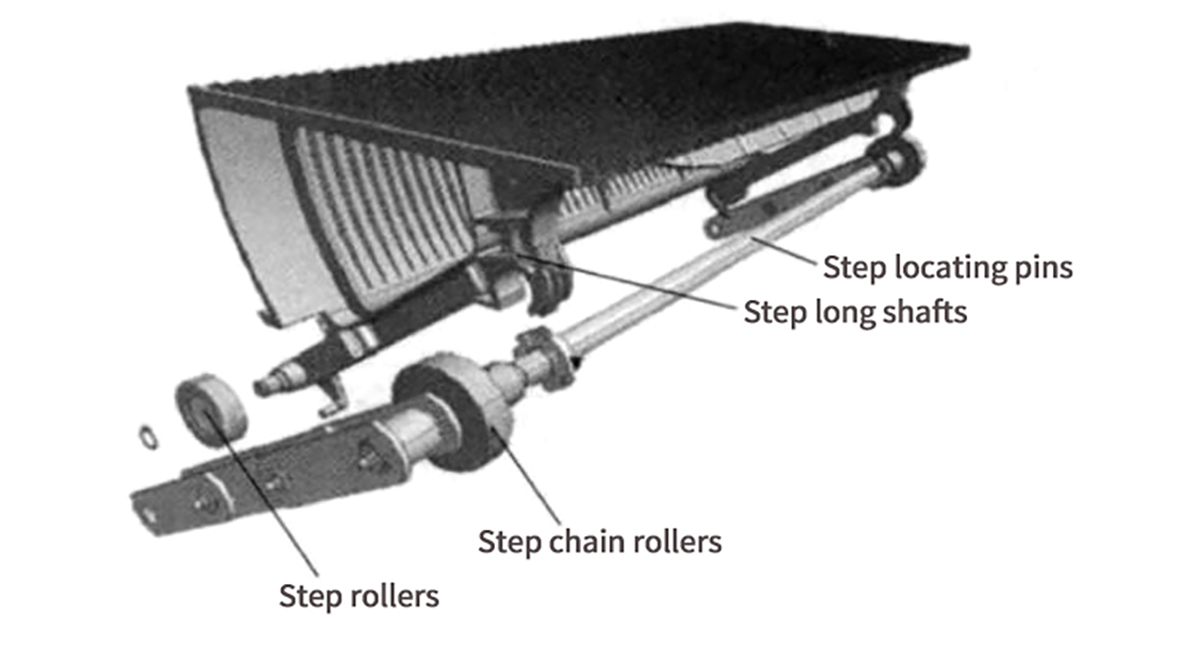 Step locating pins

Step long shafts

Step chain rollers

Step rollers