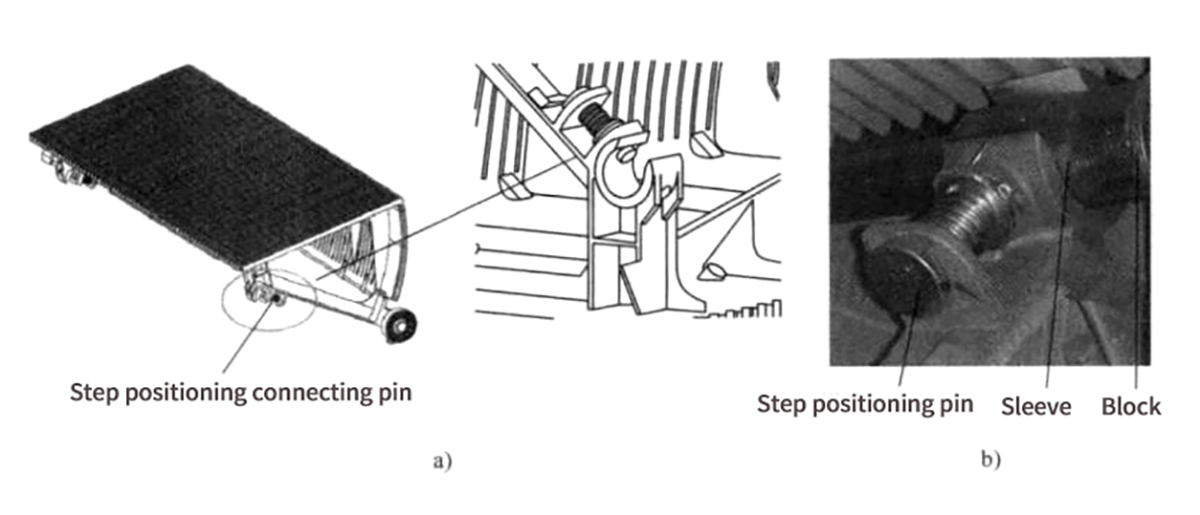 Step positioning connecting pin

a)

Step positioning pin Sleeve Block

b)