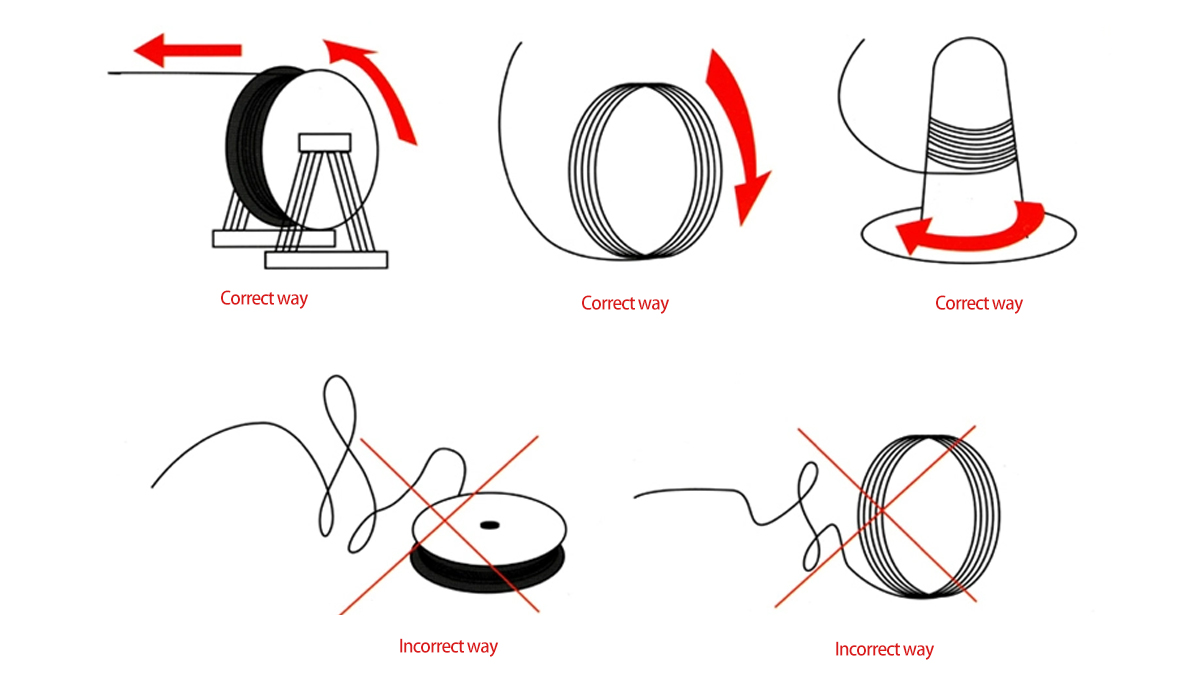 Correct way

Correct way

Correct way

Incorrect way

Incorrect way