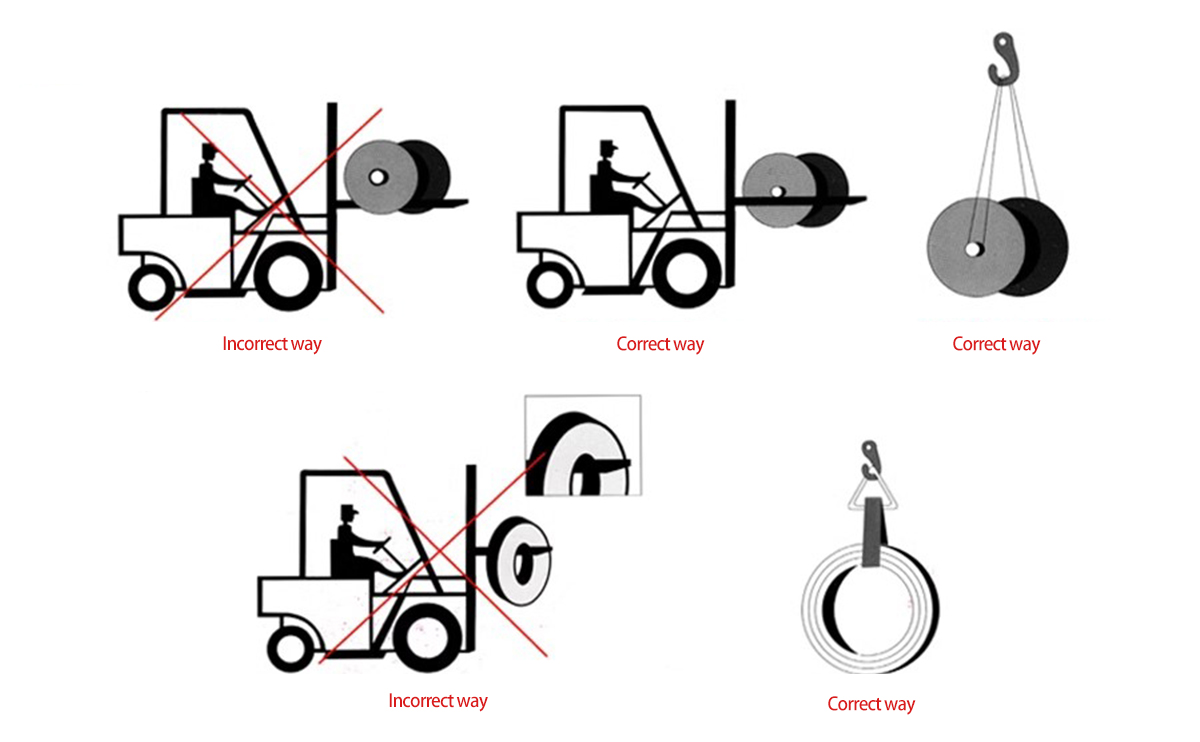 Incorrect way

Correct way

Correct way

Incorrect way

Correct way