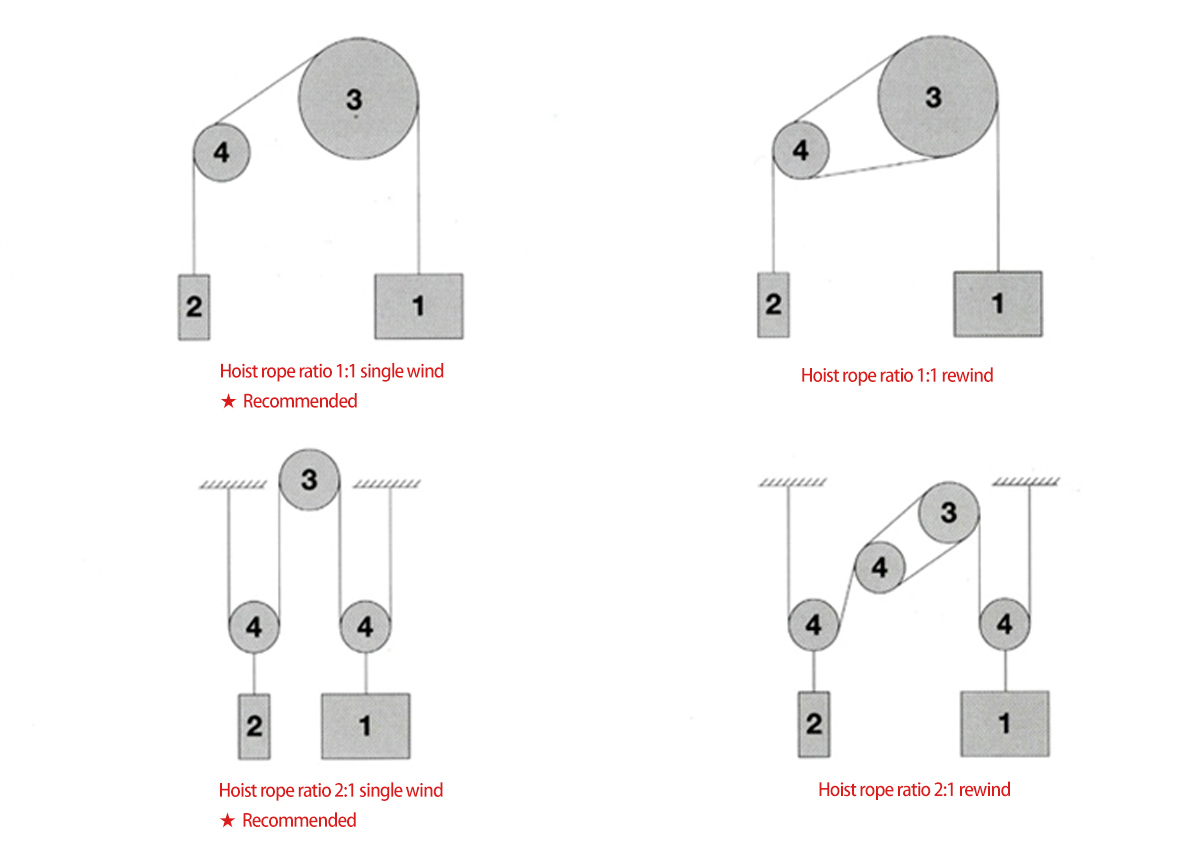 3
4
2
1
Hoist rope ratio 1:1 single wind
★ Recommended

3
4
2
1
Hoist rope ratio 1:1 rewind

3
4
4
2
1
Hoist rope ratio 2:1 single wind
★ Recommended

3
4
4
4
2
1
Hoist rope ratio 2:1 rewind